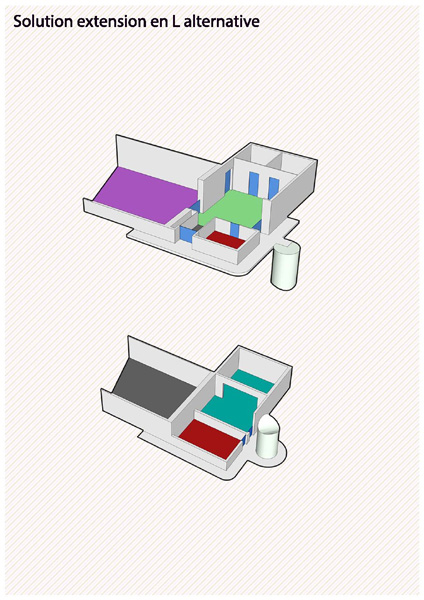 Solution extension en L alternative